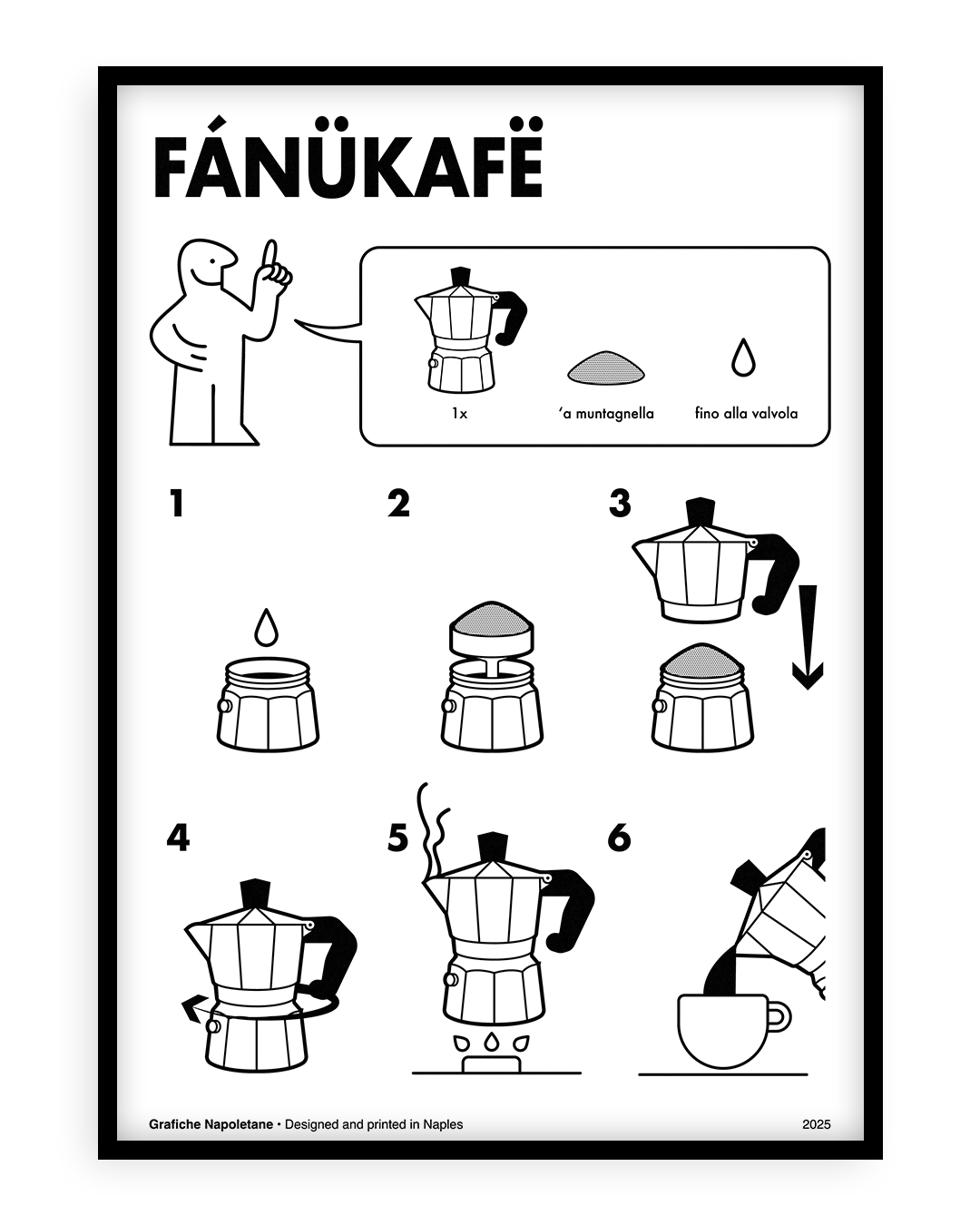 FÁNÜKAFË

1x

'a muntagnella

fino alla valvola

1

2

3

4

5

6

Grafiche Napoletane • Designed and printed in Naples

2025