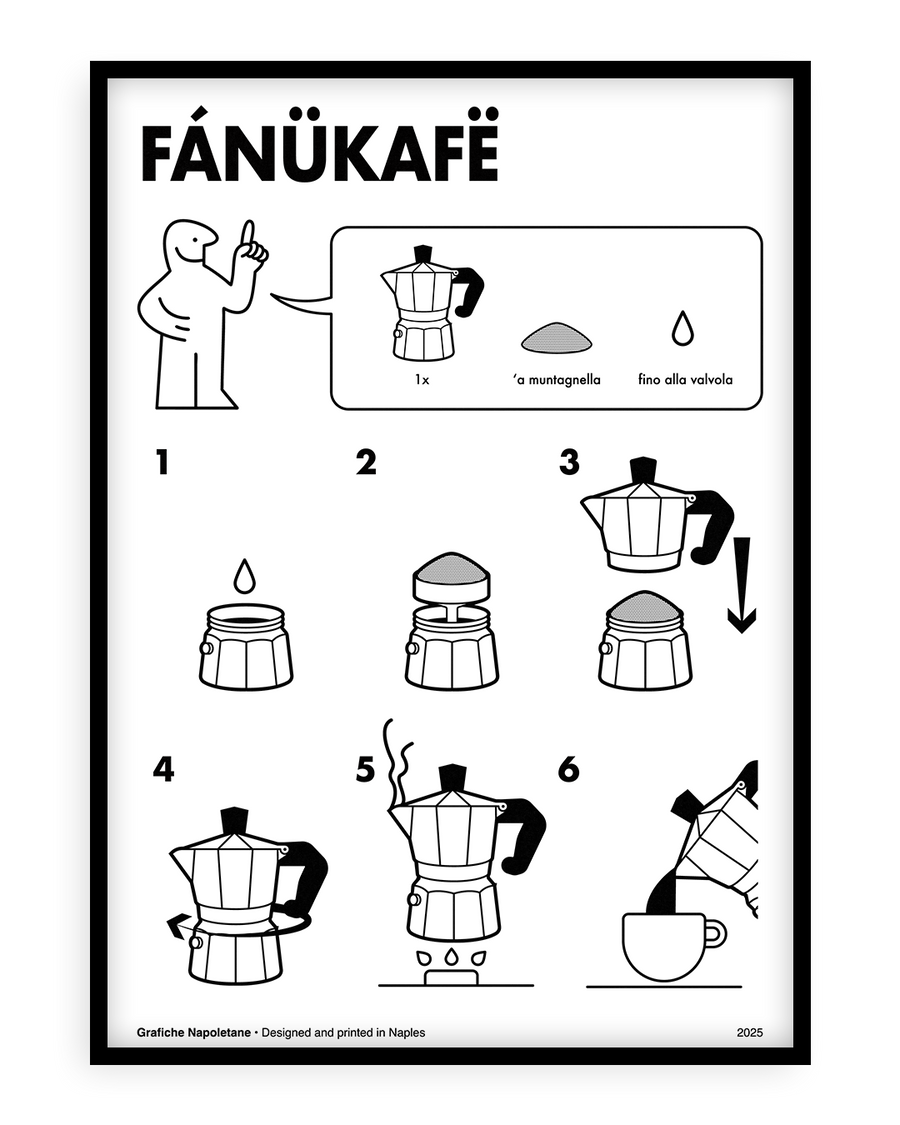 FÁNÜKAFË

1x

'a muntagnella

fino alla valvola

1

2

3

4

5

6

Grafiche Napoletane • Designed and printed in Naples

2025